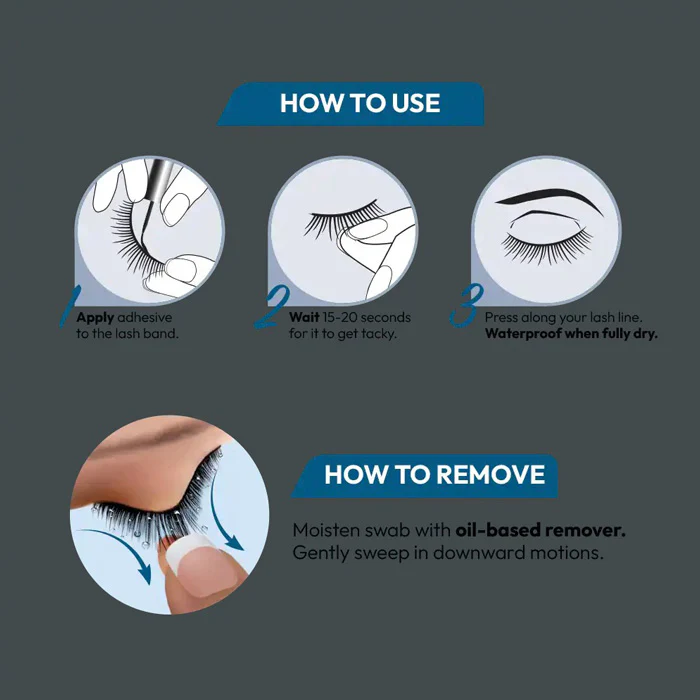 HOW TO USE

1 Apply adhesive to the lash band.

2 Wait 15-20 seconds for it to get tacky.

3 Press along your lash line. Waterproof when fully dry.

HOW TO REMOVE

Moisten swab with oil-based remover. Gently sweep in downward motions.